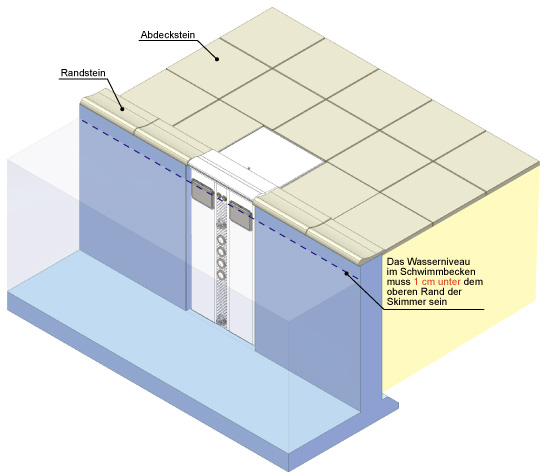 Abdeckstein

Randstein

Das Wasserniveau im Schwimmbecken muss 1 cm unter dem oberen Rand der Skimmer sein